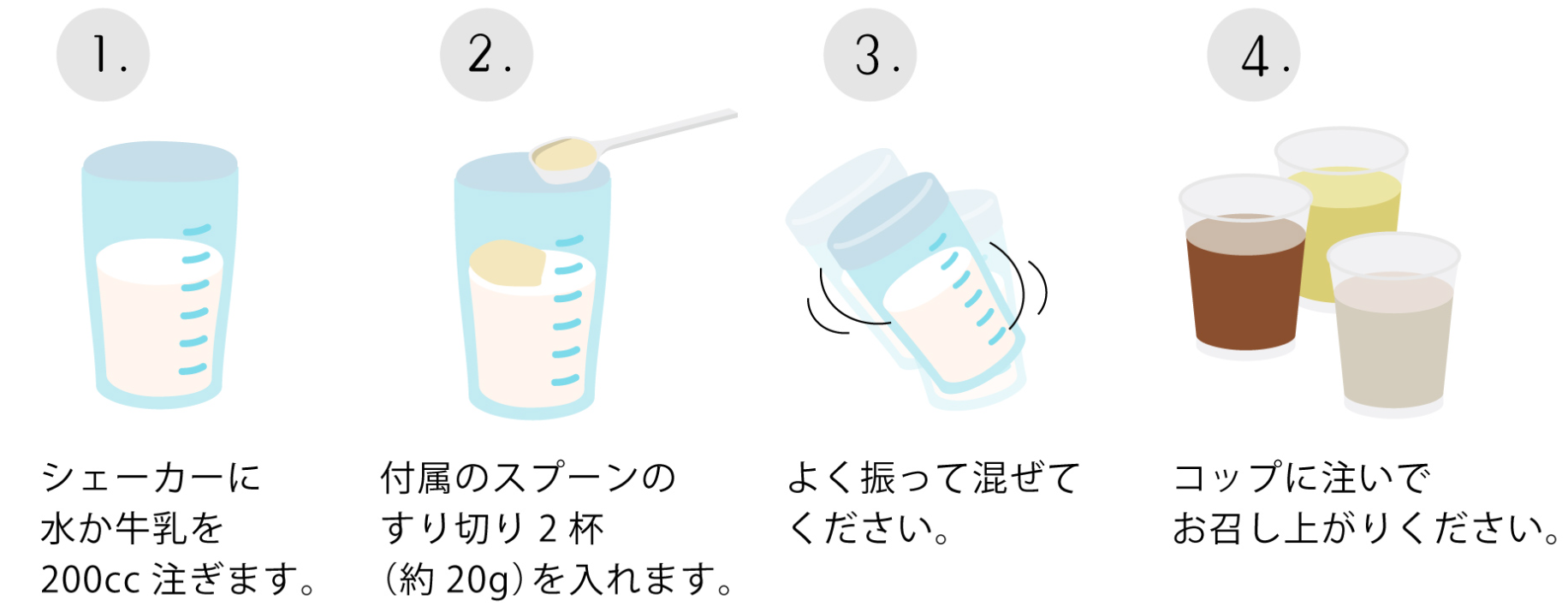 1.

シェーカーに
水か牛乳を
200cc 注ぎます。

2.

付属のスプーンの
すり切り 2 杯
(約 20g)を入れます。

3.

よく振って混ぜて
ください。

4.

コップに注いで
お召し上がりください。